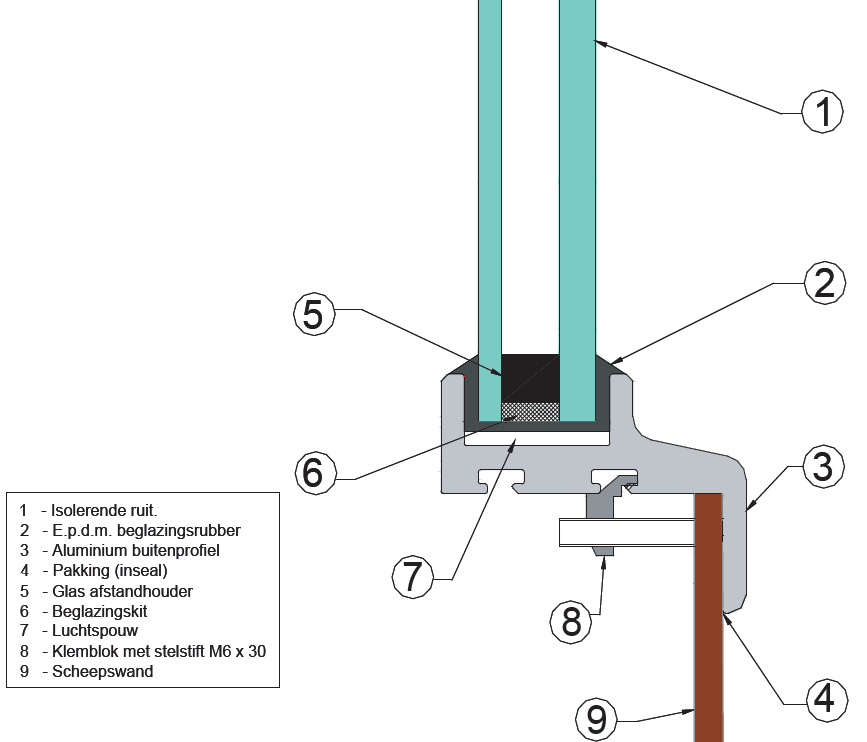 1
2
5
6
3
7
8
4
9

1 - Isolerende ruit.
2 - E.p.d.m. beglazingsrubber
3 - Aluminium buitenprofiel
4 - Pakking (inseal)
5 - Glas afstandhouder
6 - Beglazingskit
7 - Luchtspouw
8 - Klemblok met stelstift M6 x 30
9 - Scheepswand